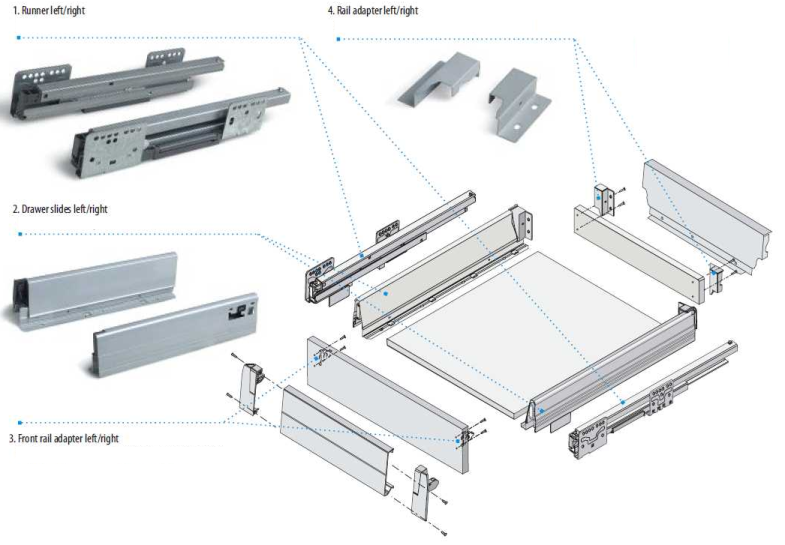 1. Runner left/right

4. Rail adapter left/right

2. Drawer slides left/right

3. Front rail adapter left/right